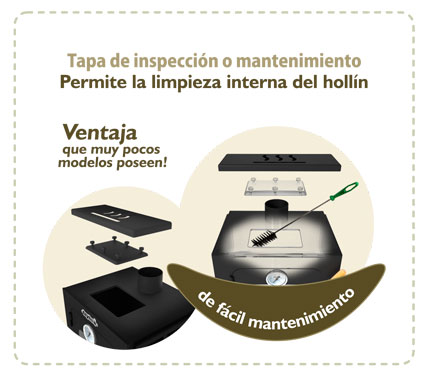 Tapa de inspección o mantenimiento
Permite la limpieza interna del hollín

Ventaja
que muy pocos modelos poseen!

de fácil mantenimiento